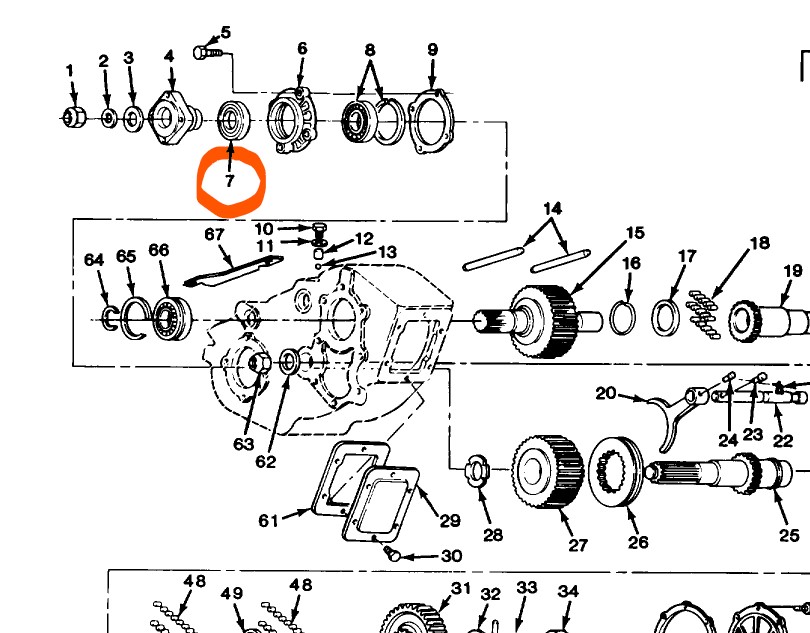 1 2 3 4 5 6 8 9
7
10 11 12 13 14 15 16 17 18 19
64 65 66 67
20 24 23 22
63 62
61 29 30 28 27 26 25
48 49 48 31 32 33 34