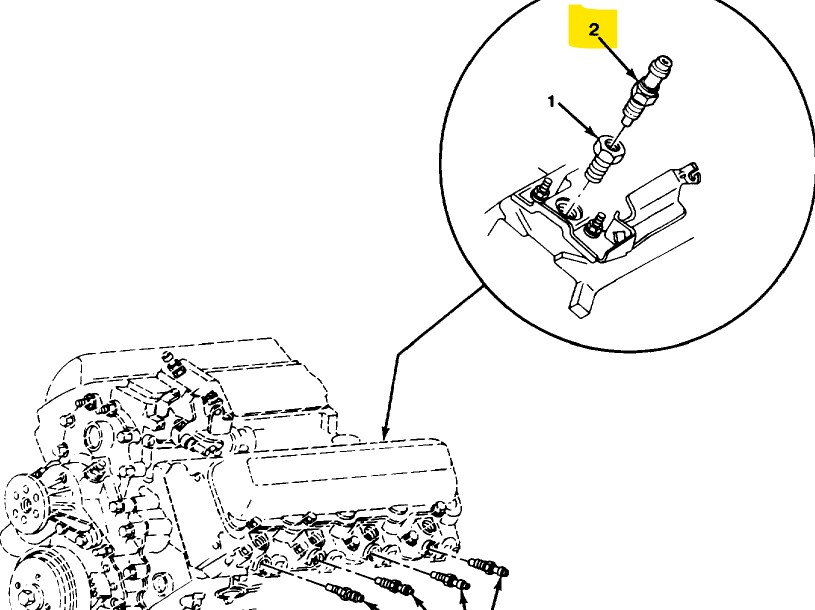 2
1